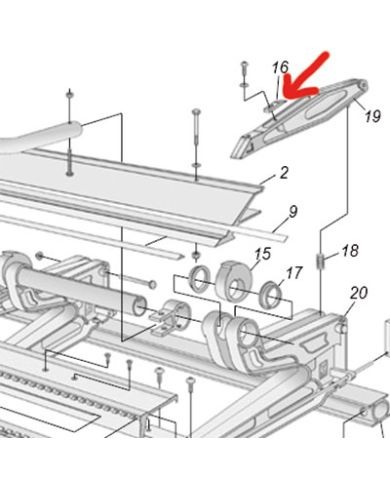 16
19
2
9
15
18
17
20